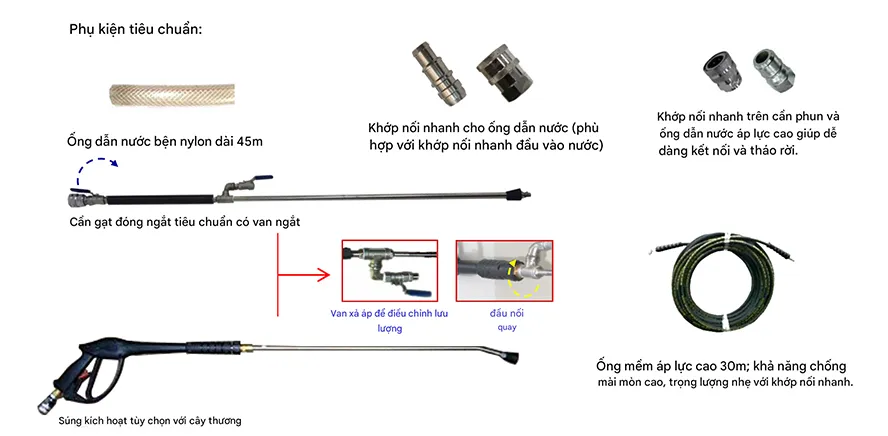 Phụ kiện tiêu chuẩn:

Ống dẫn nước bện nylon dài 45m

Khớp nối nhanh cho ống dẫn nước (phù hợp với khớp nối nhanh đầu vào nước)

Khớp nối nhanh trên cần phun và ống dẫn nước áp lực cao giúp dễ dàng kết nối và tháo rời.

Cần gạt đóng ngắt tiêu chuẩn có van ngắt

Van xả áp để điều chỉnh lưu lượng

đầu nối quay

Ống mềm áp lực cao 30m; khả năng chống mài mòn cao, trọng lượng nhẹ với khớp nối nhanh.

Súng kích hoạt tùy chọn với cây thương